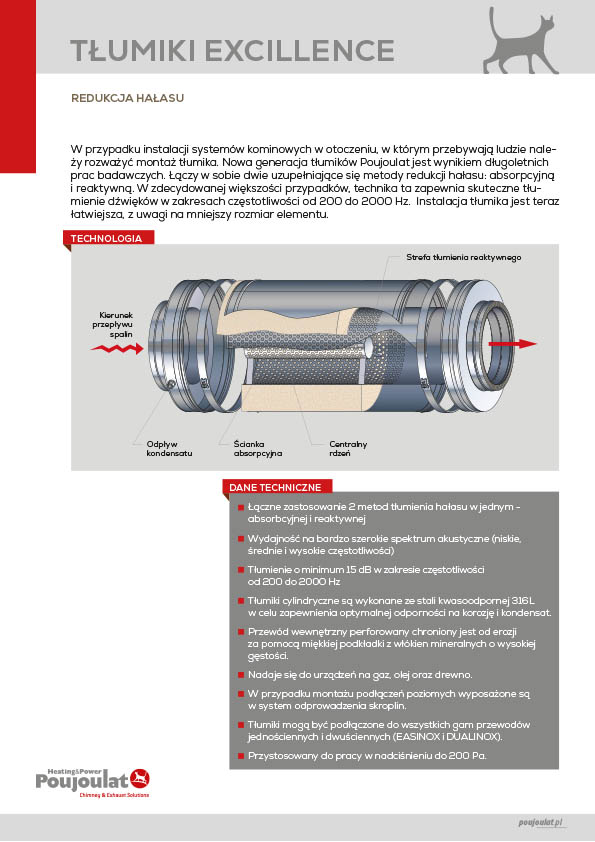 TŁUMIKI EXCILLENCE

REDUKCJA HAŁASU

W przypadku instalacji systemów kominowych w otoczeniu, w którym przebywają ludzie należy rozważyć montaż tłumika. Nowa generacja tłumików Poujoulat jest wynikiem długoletnich prac badawczych. Łączy w sobie dwie uzupełniające się metody redukcji hałasu: absorpcyjną i reaktywną. W zdecydowanej większości przypadków, technika ta zapewnia skuteczne tłumienie dźwięków w zakresach częstotliwości od 200 do 2000 Hz. Instalacja tłumika jest teraz łatwiejsza, z uwagi na mniejszy rozmiar elementu.

TECHNOLOGIA

Strefa tłumienia reaktywnego

Kierunek przepływu spalin

Odpływ kondensatu

Ścianka absorpcyjna

Centralny rdzeń

DANE TECHNICZNE

Łączne zastosowanie 2 metod tłumienia hałasu w jednym - absorbcyjnej i reaktywnej

Wydajność na bardzo szerokie spektrum akustyczne (niskie, średnie i wysokie częstotliwości)

Tłumienie o minimum 15 dB w zakresie częstotliwości od 200 do 2000 Hz

Tłumiki cylindryczne są wykonane ze stali kwasoodpornej 316L w celu zapewnienia optymalnej odporności na korozję i kondensat.

Przewód wewnętrzny perforowany chroniony jest od erozji za pomocą miękkiej podkładki z włókien mineralnych o wysokiej gęstości.

Nadaje się do urządzeń na gaz, olej oraz drewno.

W przypadku montażu podłączeń poziomych wyposażone są w system odprowadzenia skroplin.

Tłumiki mogą być podłączone do wszystkich gam przewodów jednościennych i dwuściennych (EASINOX i DUALINOX).

Przystosowany do pracy w nadciśnieniu do 200 Pa.

Heating&Power Poujoulat Chimney & Exhaust Solutions

poujoulat.pl